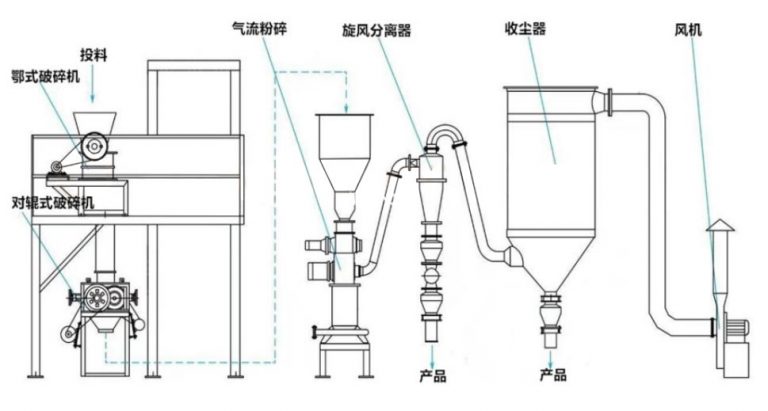 投料
鄂式破碎机
对辊式破碎机
气流粉碎
旋风分离器
收尘器
风机
产品
产品